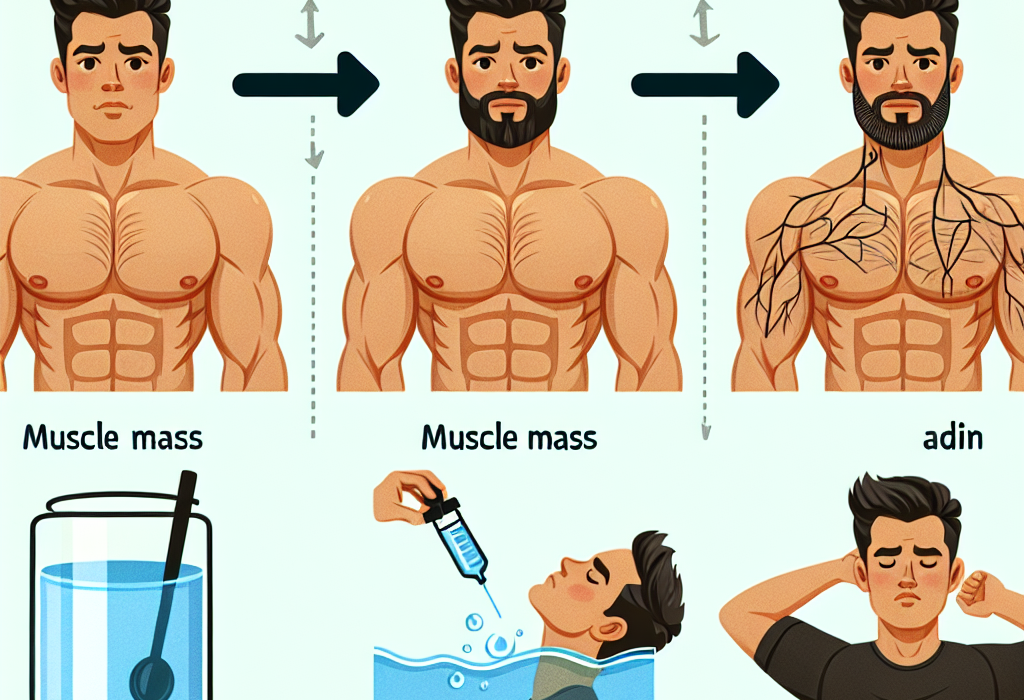 Muscle mass

Muscle mass

adin